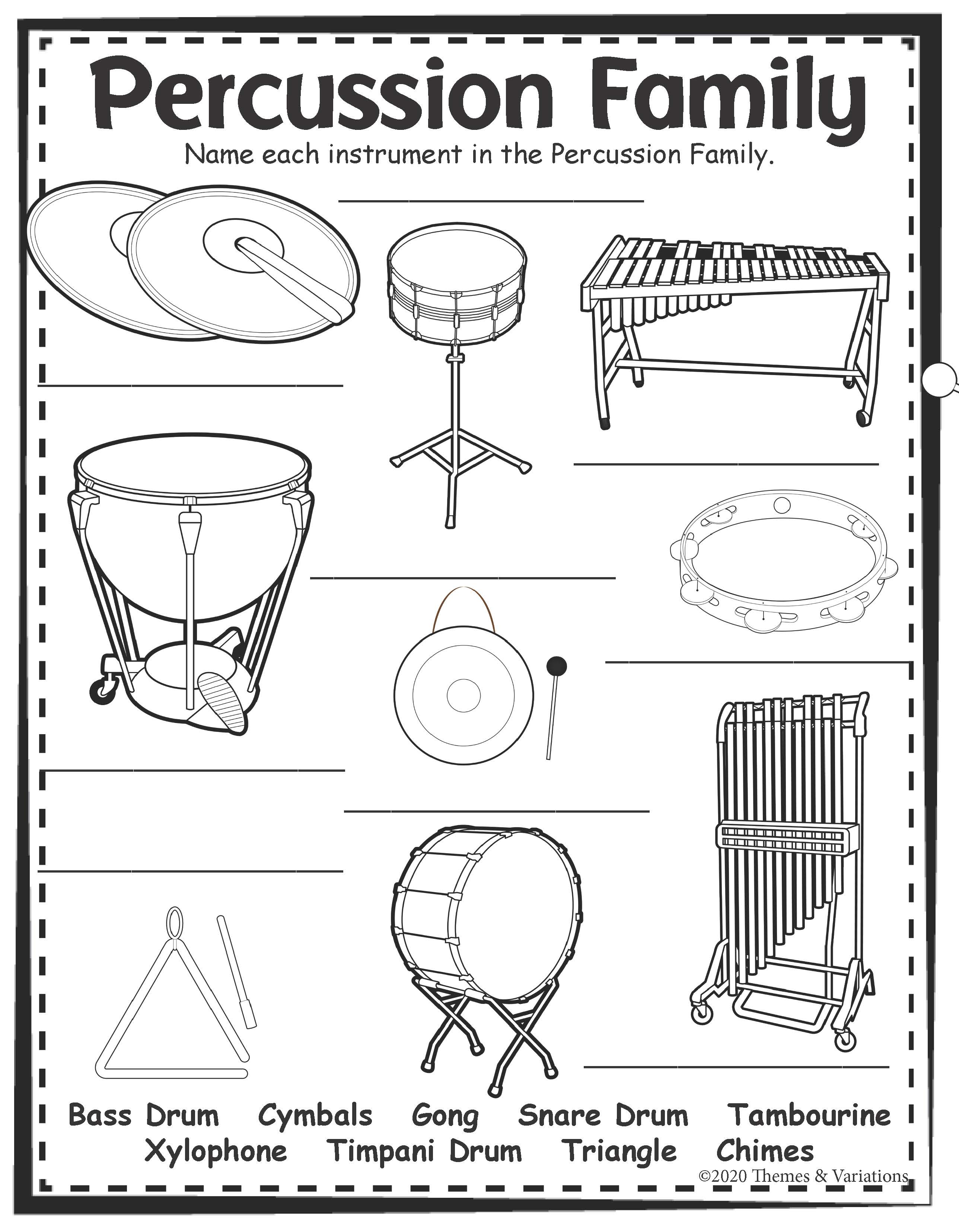 Percussion Family

Name each instrument in the Percussion Family.

Bass Drum Cymbals Gong Snare Drum Tambourine
Xylophone Timpani Drum Triangle Chimes

©2020 Themes & Variations